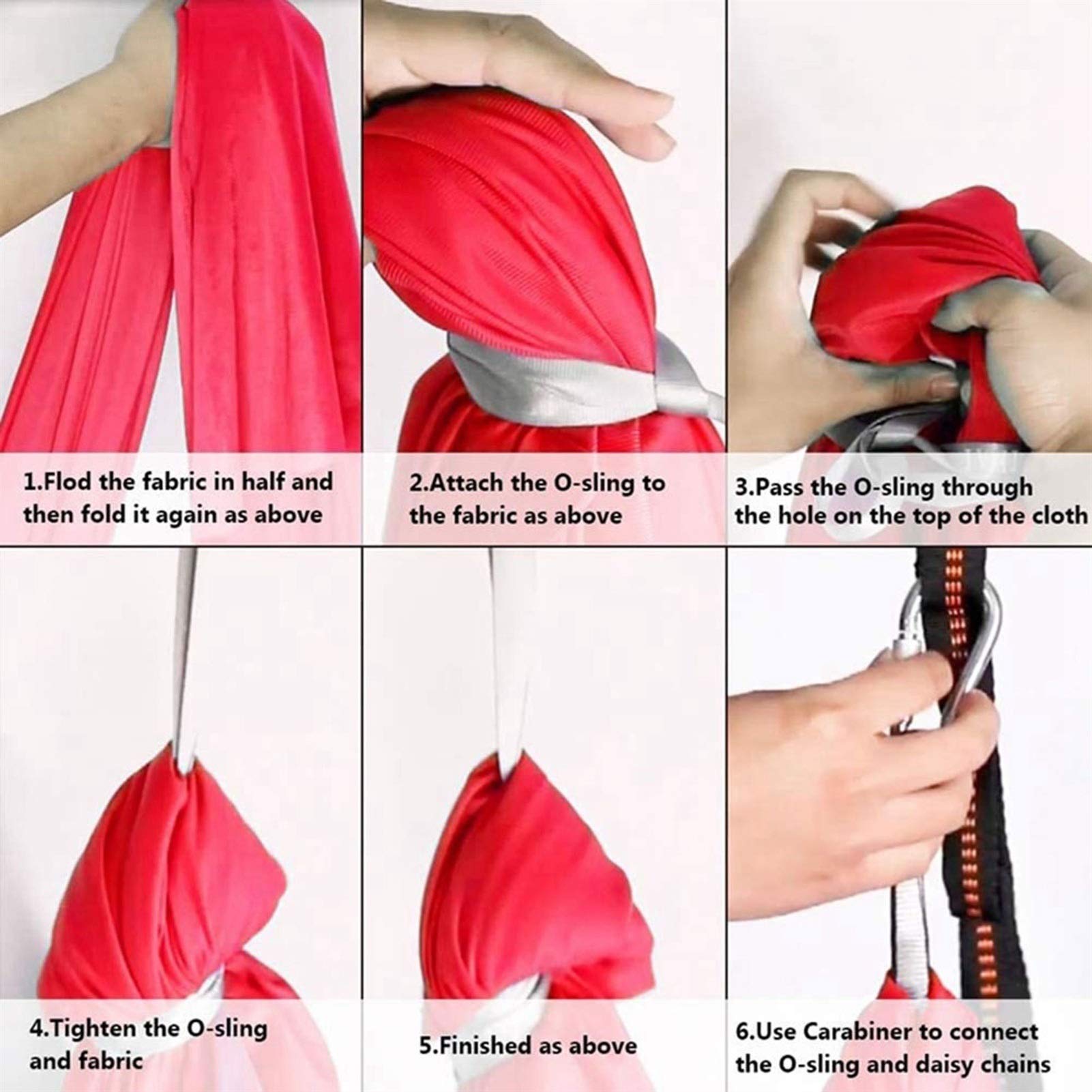 1.Flod the fabric in half and then fold it again as above

2.Attach the O-sling to the fabric as above

3.Pass the O-sling through the hole on the top of the cloth

4.Tighten the O-sling and fabric

5.Finished as above

6.Use Carabiner to connect the O-sling and daisy chains